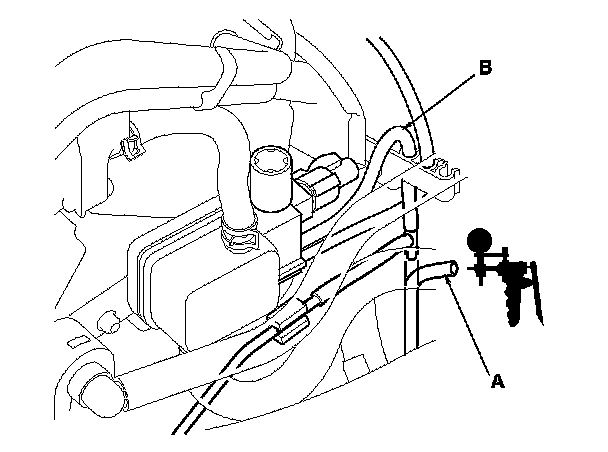 B

A