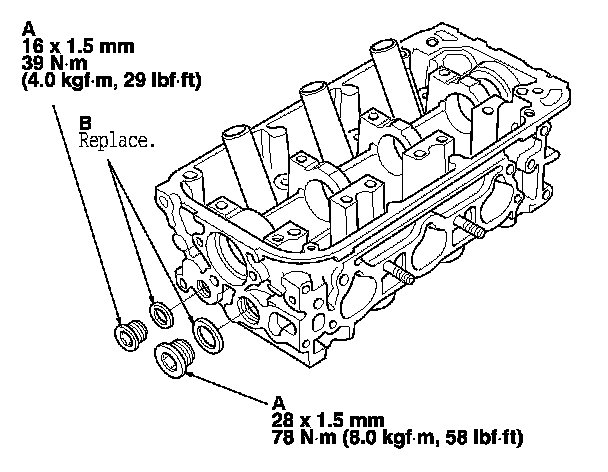 A
16 x 1.5 mm
39 N·m
(4.0 kgf·m, 29 lbf·ft)

B
Replace.

A
28 x 1.5 mm
78 N·m (8.0 kgf·m, 58 lbf·ft)