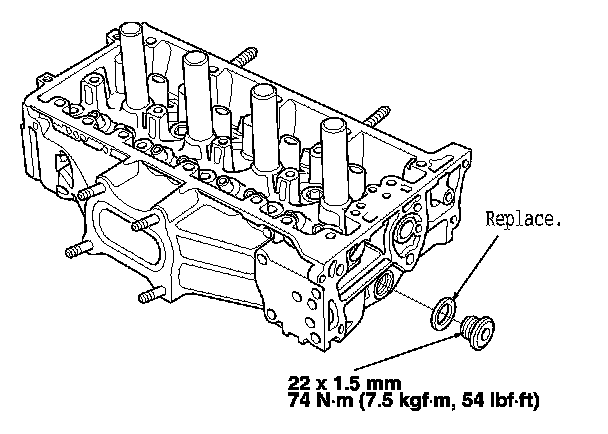 Replace.

22 x 1.5 mm
74 N·m (7.5 kgf·m, 54 lbf·ft)