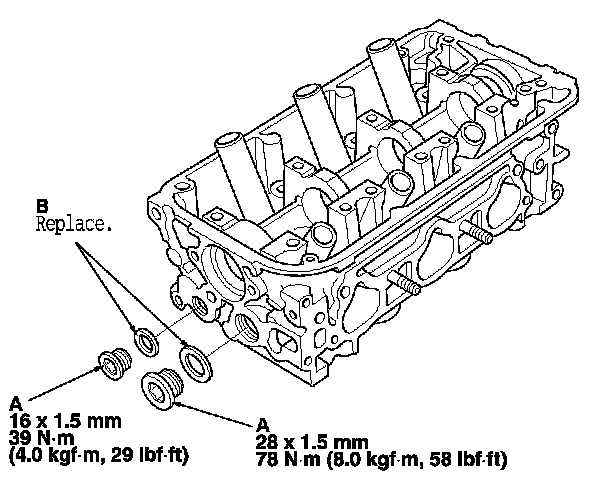 B
Replace.

A
16 x 1.5 mm
39 N·m
(4.0 kgf·m, 29 lbf·ft)

A
28 x 1.5 mm
78 N·m (8.0 kgf·m, 58 lbf·ft)