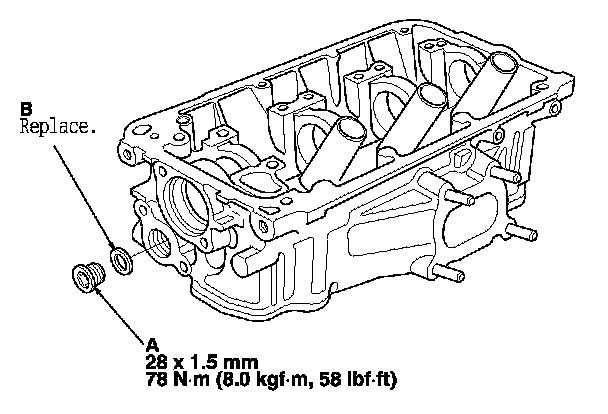 B
Replace.

A
28 x 1.5 mm
78 N·m (8.0 kgf·m, 58 lbf·ft)