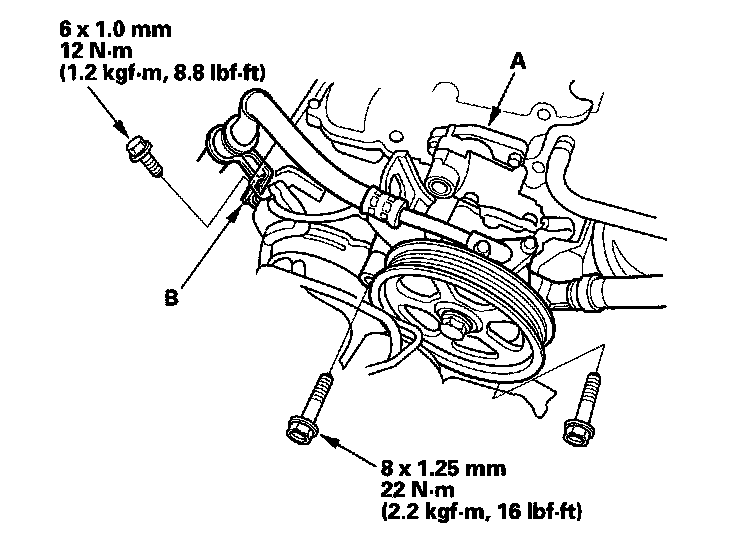 6 x 1.0 mm
12 N·m
(1.2 kgf·m, 8.8 lbf·ft)

A

B

8 x 1.25 mm
22 N·m
(2.2 kgf·m, 16 lbf·ft)