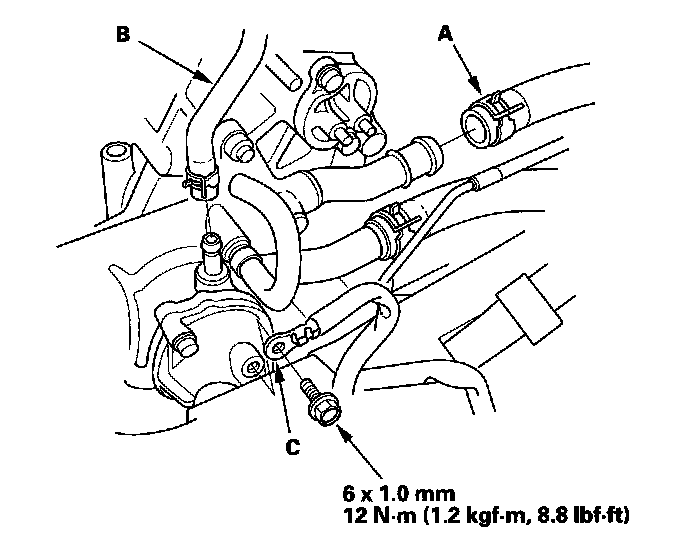 B

A

C

6 x 1.0 mm
12 N·m (1.2 kgf·m, 8.8 lbf·ft)