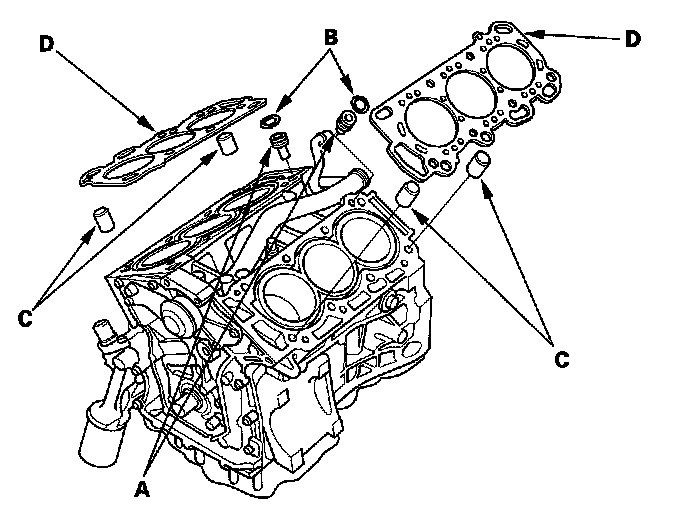 D
B
D
C
C
A