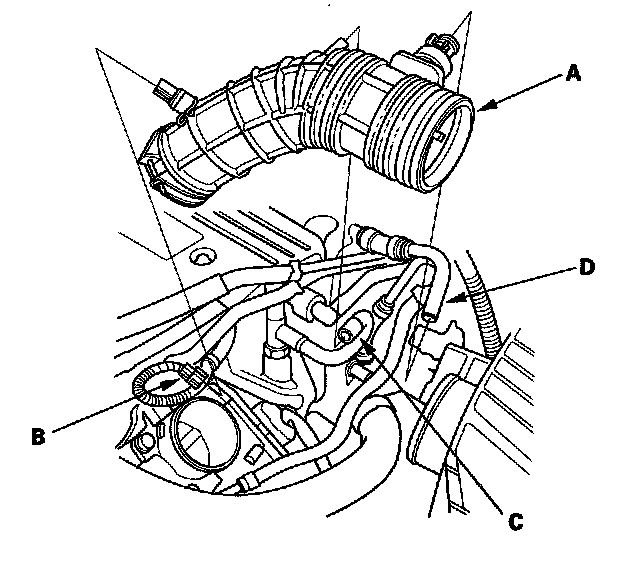 A
D
B
C