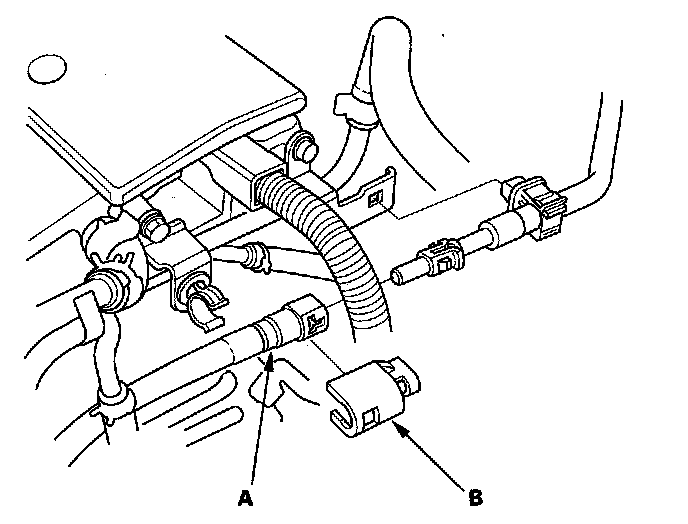 A

B