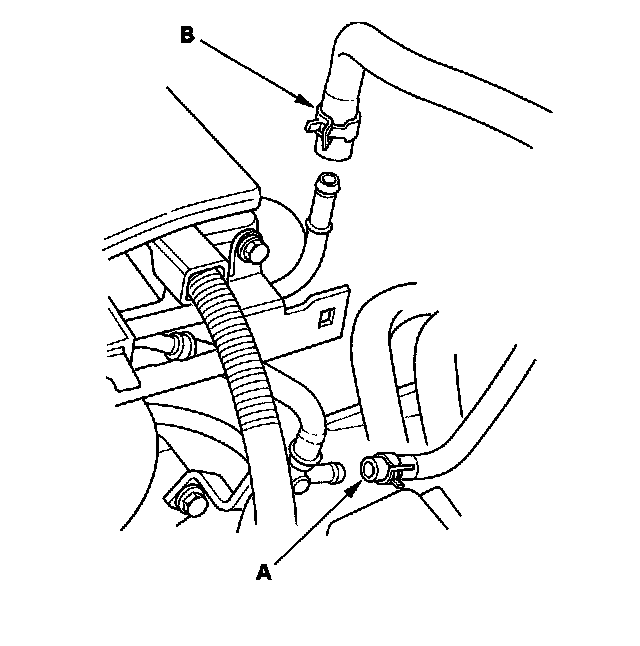 B

A