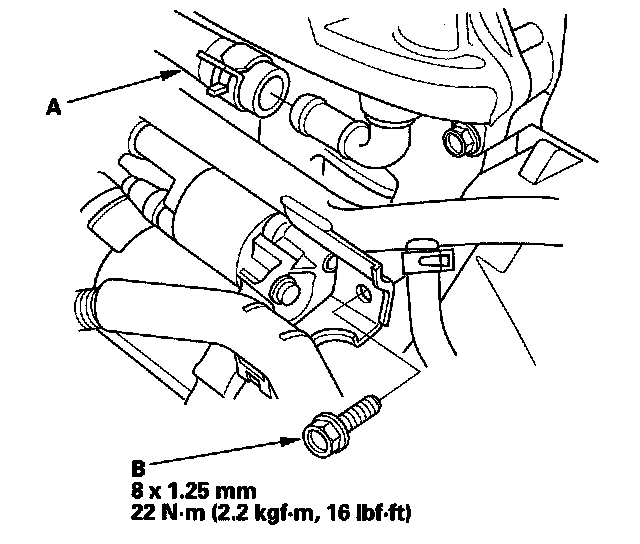 A

B
8 x 1.25 mm
22 N·m (2.2 kgf·m, 16 lbf·ft)