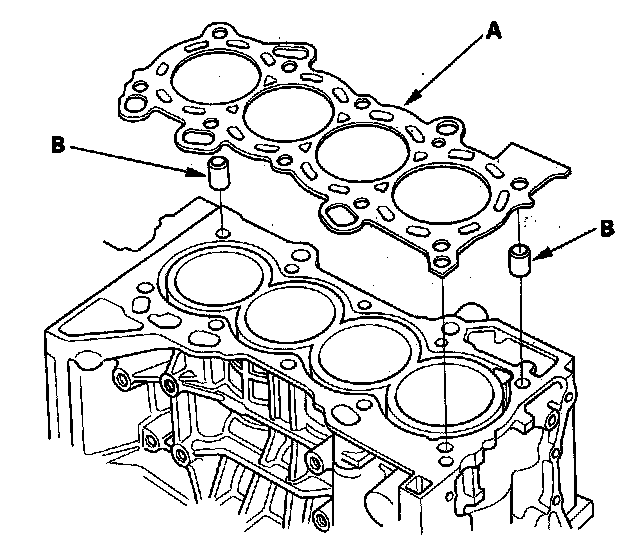 A
B
B