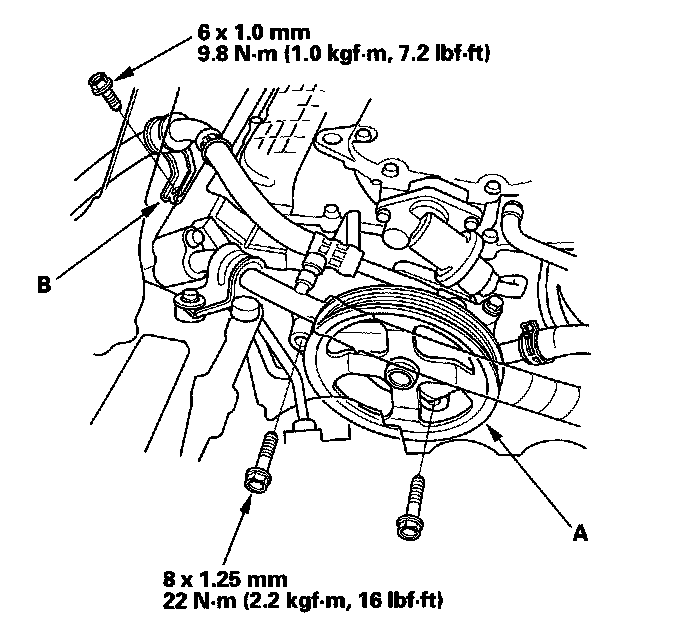 6 x 1.0 mm
9.8 N·m (1.0 kgf·m, 7.2 lbf·ft)

B

A

8 x 1.25 mm
22 N·m (2.2 kgf·m, 16 lbf·ft)