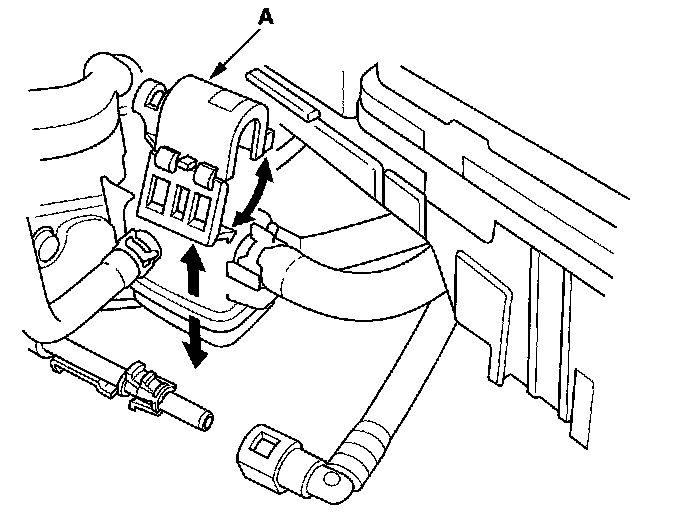 A