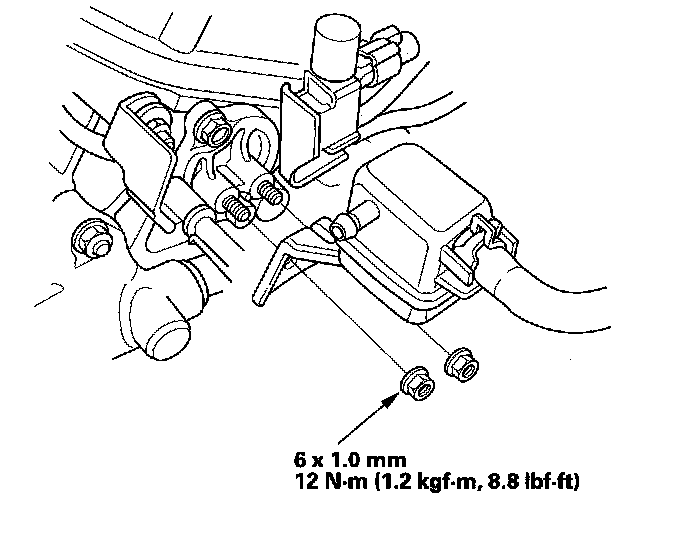 6 x 1.0 mm
12 N·m (1.2 kgf·m, 8.8 lbf·ft)