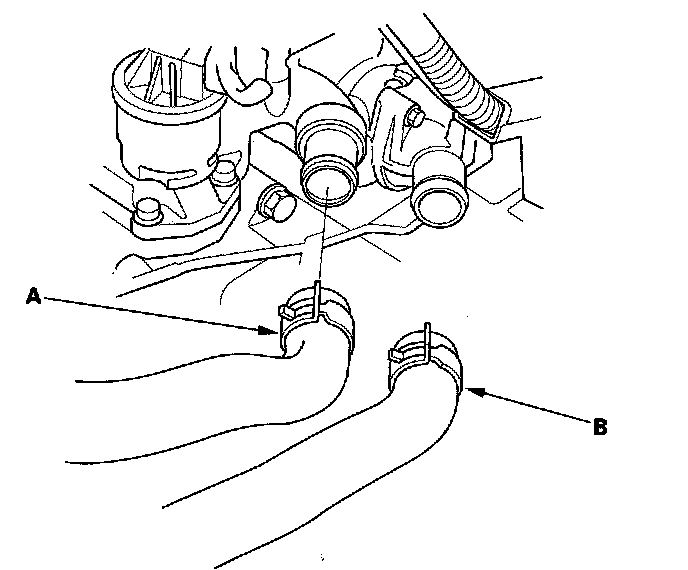 A

B