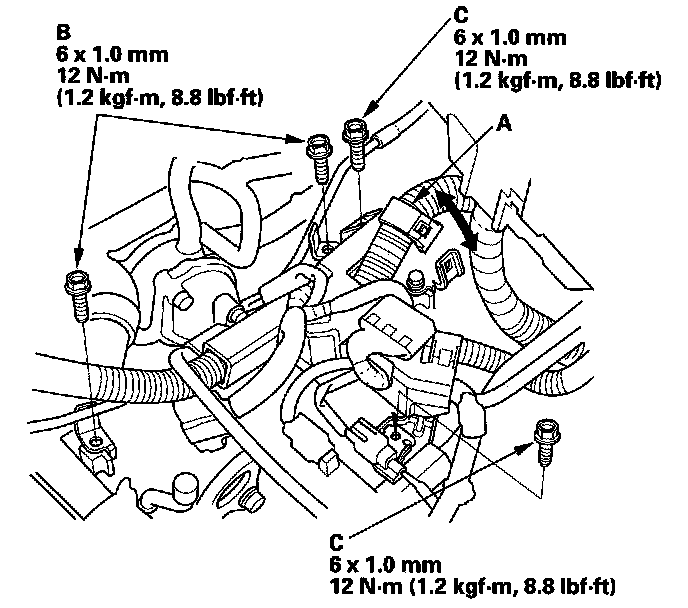 B
6 x 1.0 mm
12 N·m
(1.2 kgf·m, 8.8 lbf·ft)

C
6 x 1.0 mm
12 N·m
(1.2 kgf·m, 8.8 lbf·ft)

A

C
6 x 1.0 mm
12 N·m (1.2 kgf·m, 8.8 lbf·ft)