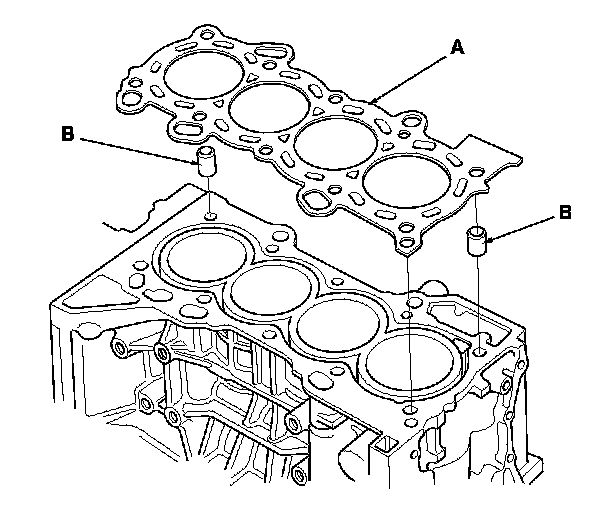 A
B
B