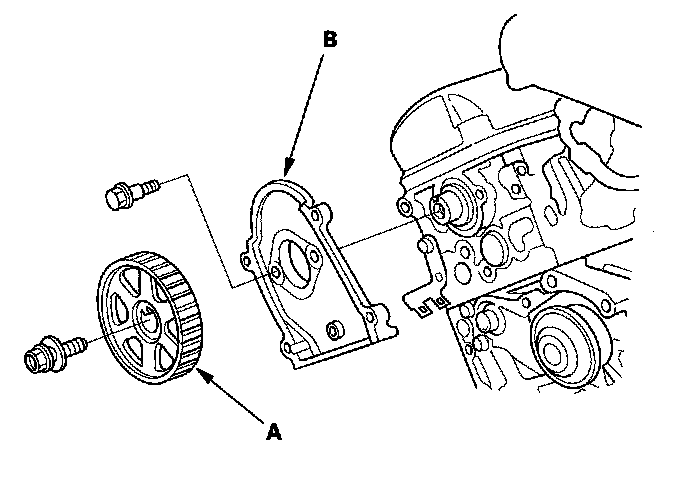 B

A