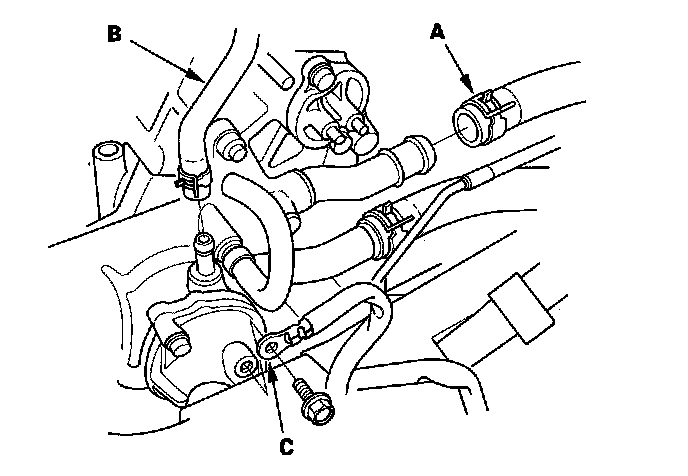 B
A
C