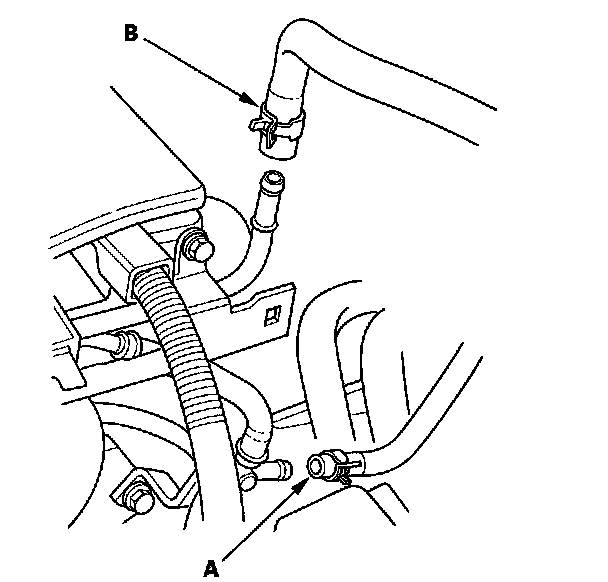 B

A