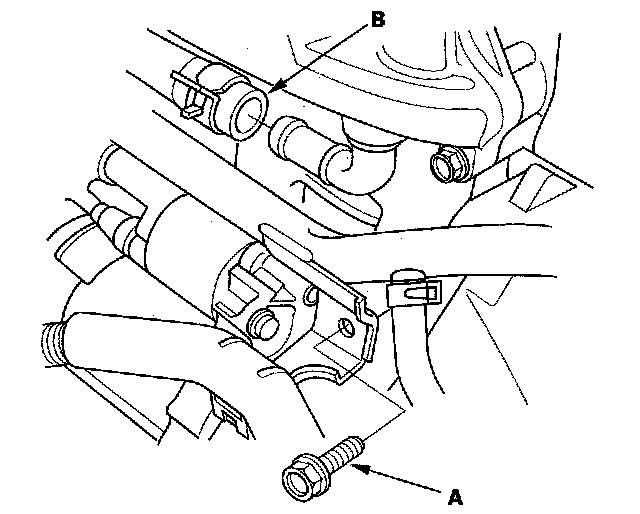 B

A