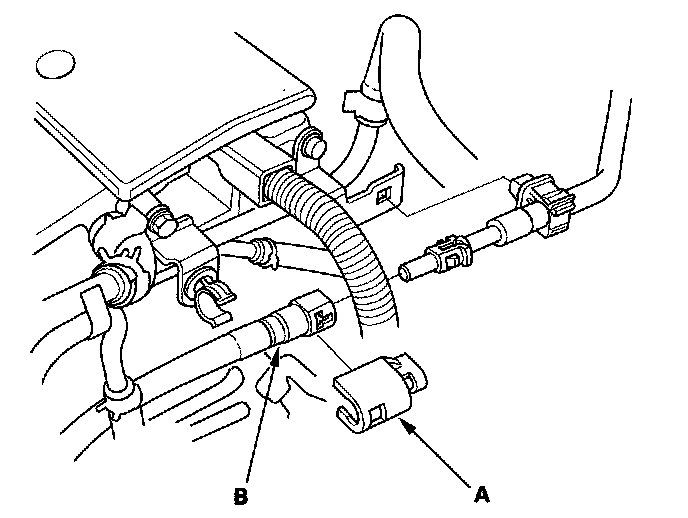 B
A