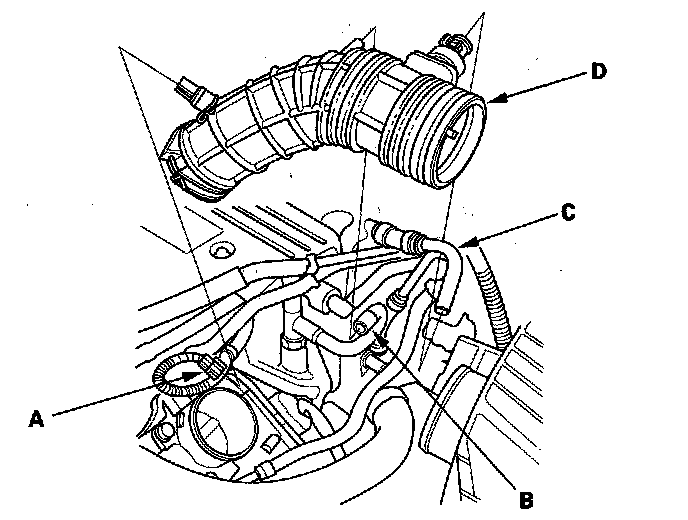 D

C

A

B