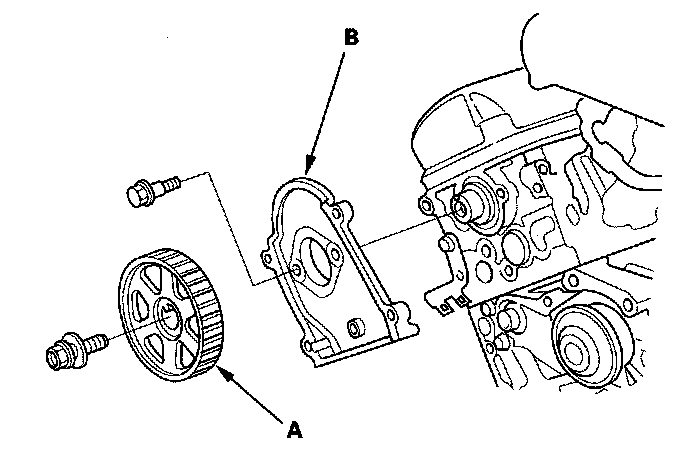 B

A