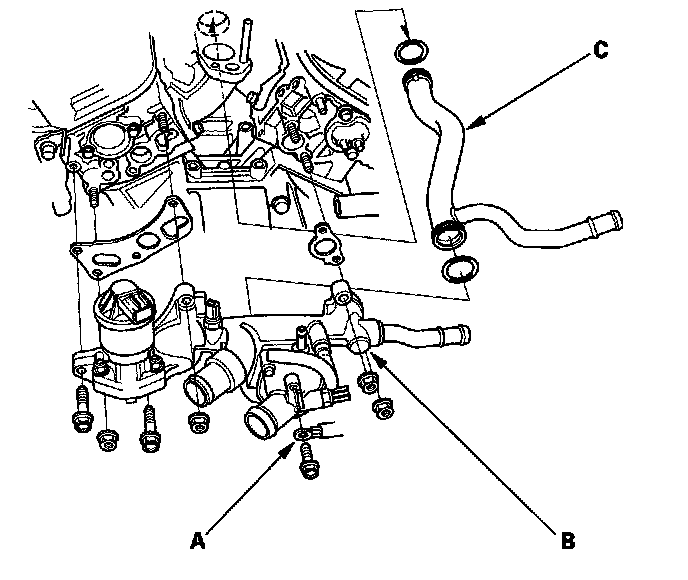 C

A

B