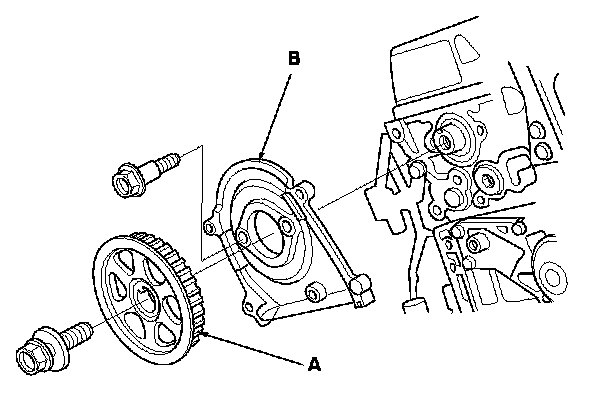 B

A