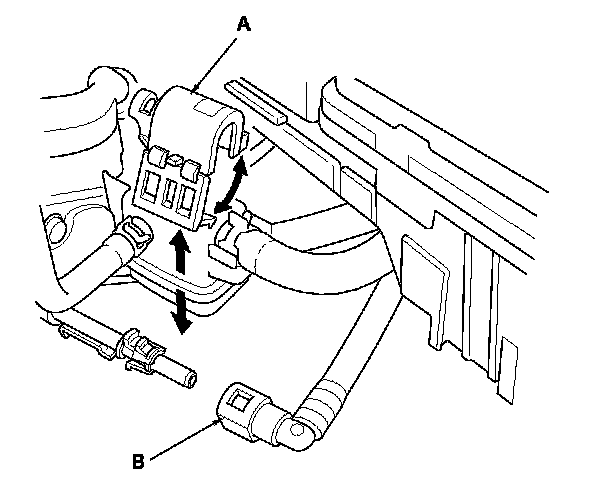 A

B