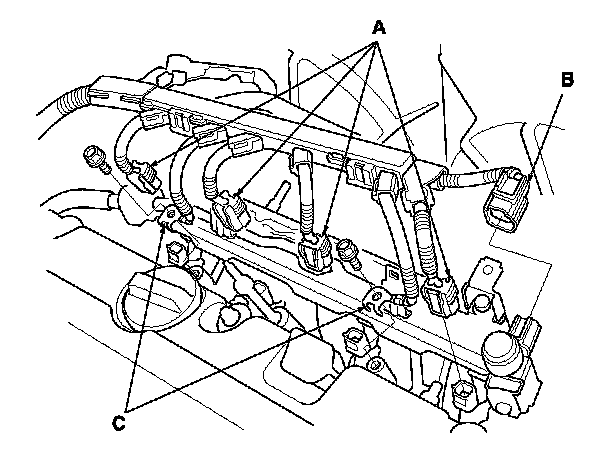 A
B
C