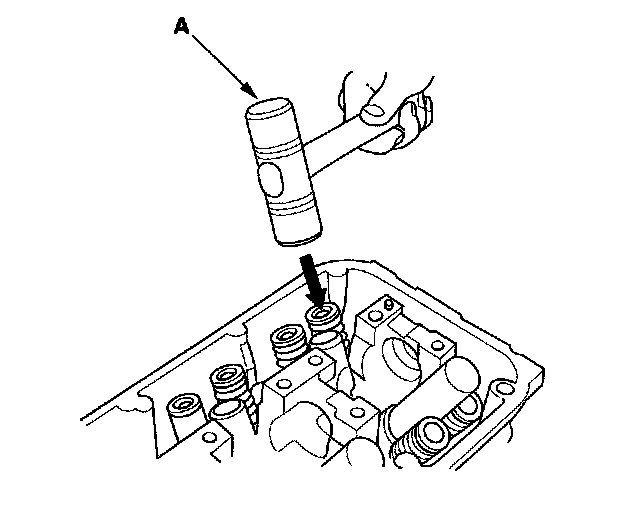 A