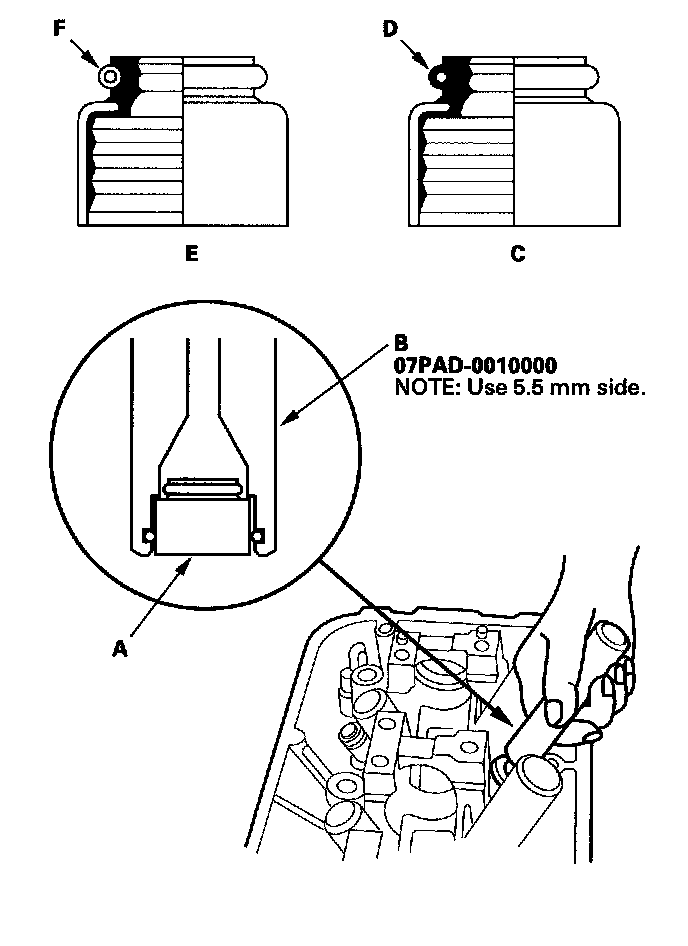 F

D

E

C

B
07PAD-0010000
NOTE: Use 5.5 mm side.

A