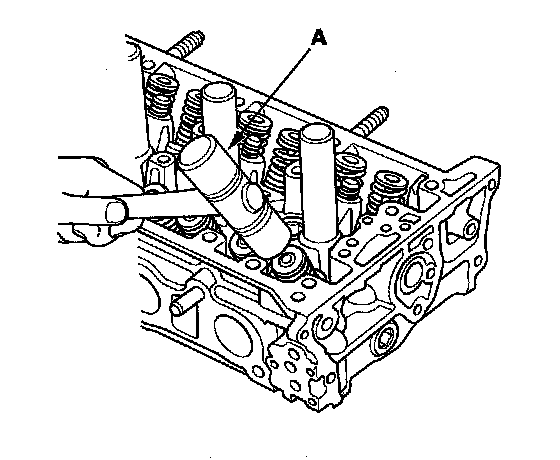 A