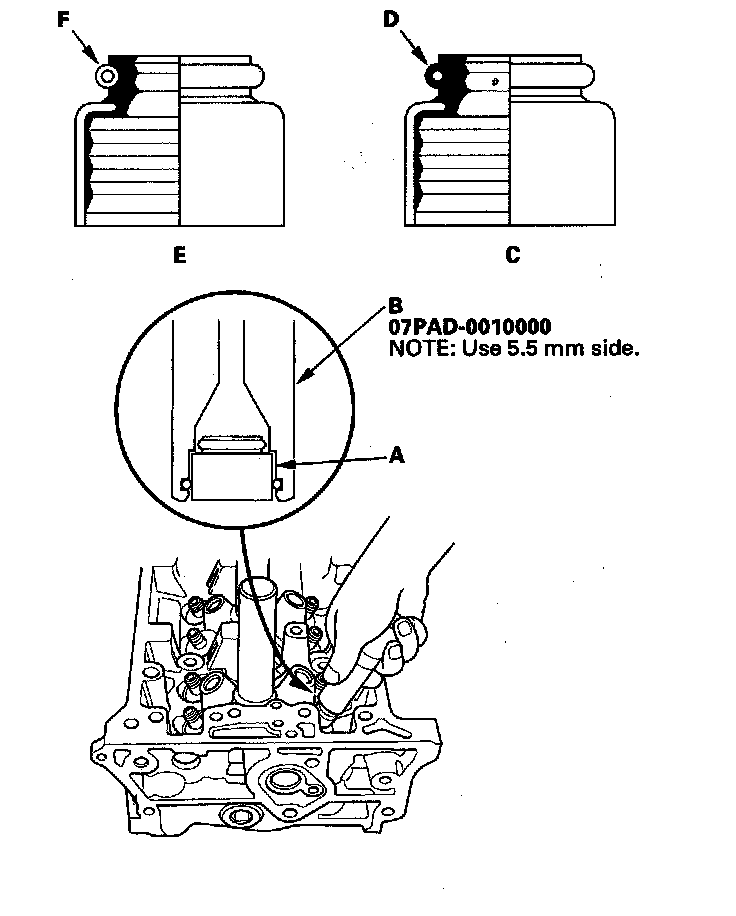 F

D

E

C

B
07PAD-0010000
NOTE: Use 5.5 mm side.

A