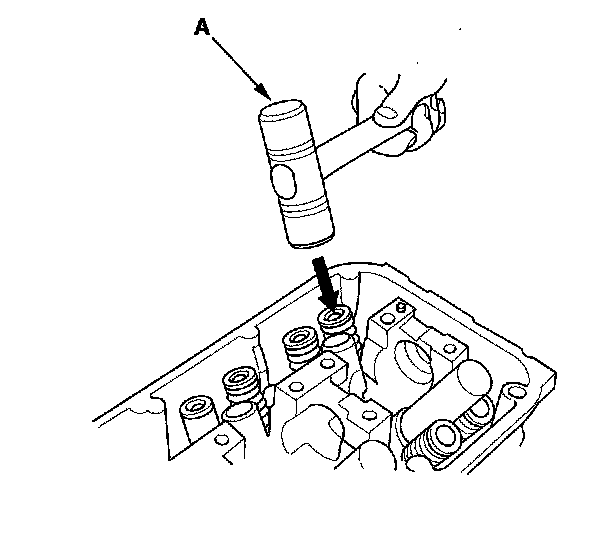 A