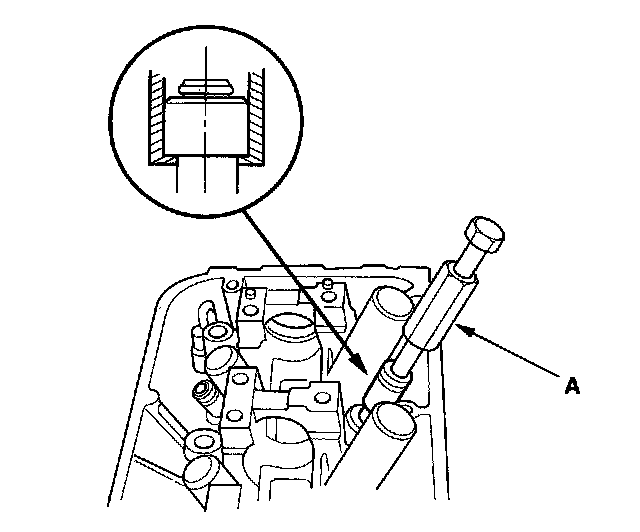 A