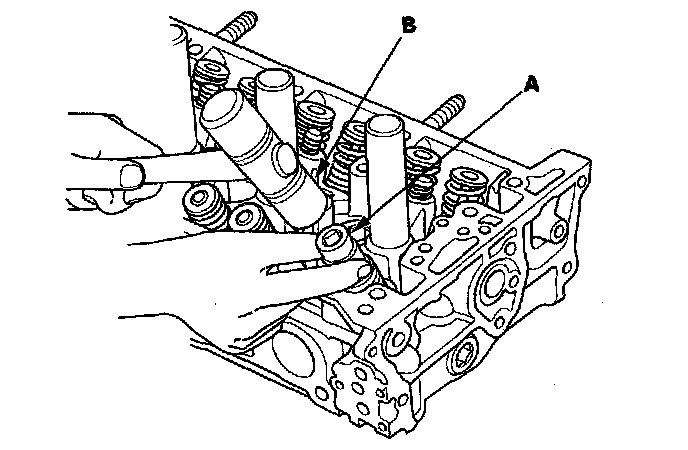 B

A