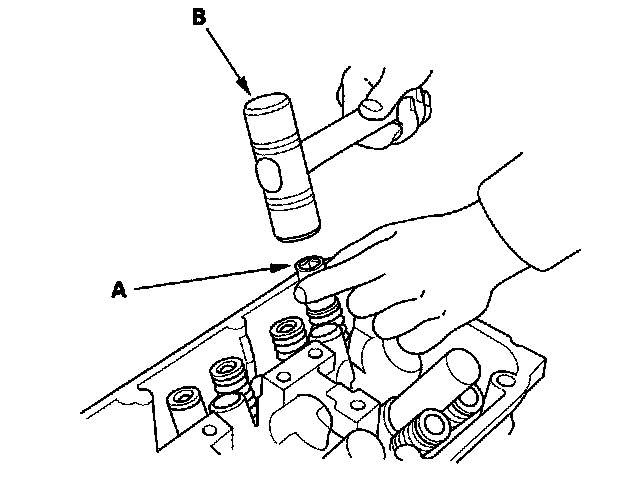 B

A