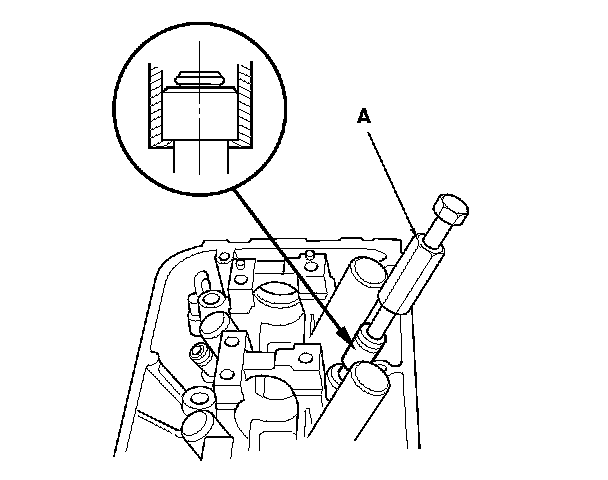 A