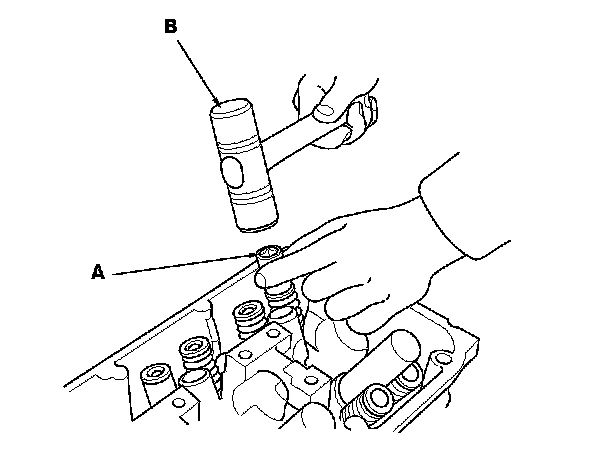 B

A