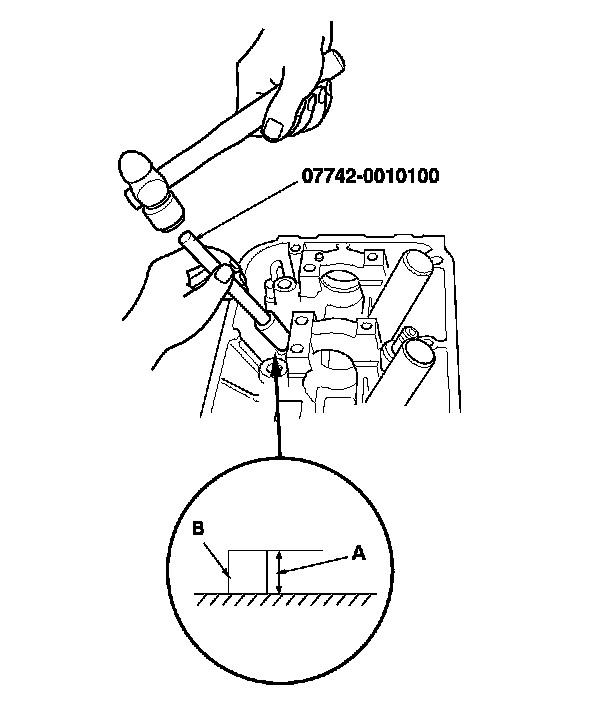 07742-0010100

B

A