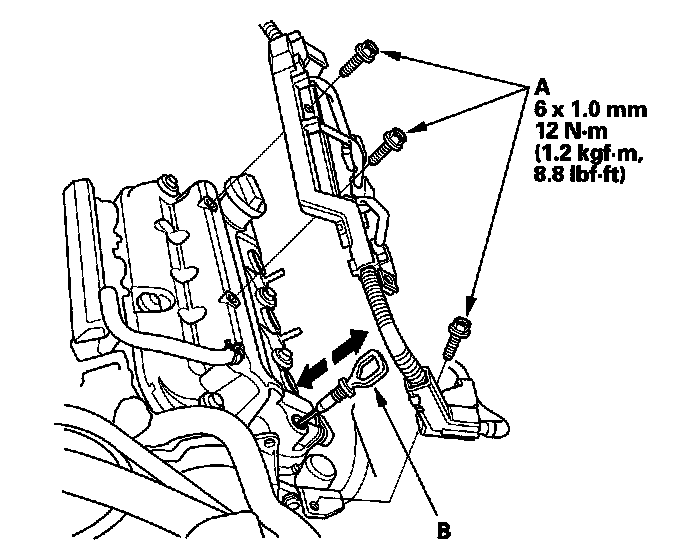 A
6 x 1.0 mm
12 N·m
(1.2 kgf·m,
8.8 lbf·ft)

B