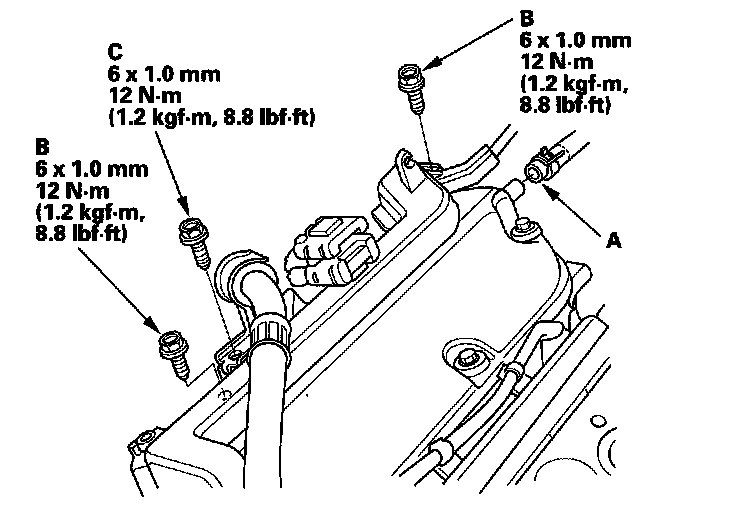 C
6 x 1.0 mm
12 N·m
(1.2 kgf·m, 8.8 lbf·ft)

B
6 x 1.0 mm
12 N·m
(1.2 kgf·m,
8.8 lbf·ft)

B
6 x 1.0 mm
12 N·m
(1.2 kgf·m,
8.8 lbf·ft)

A