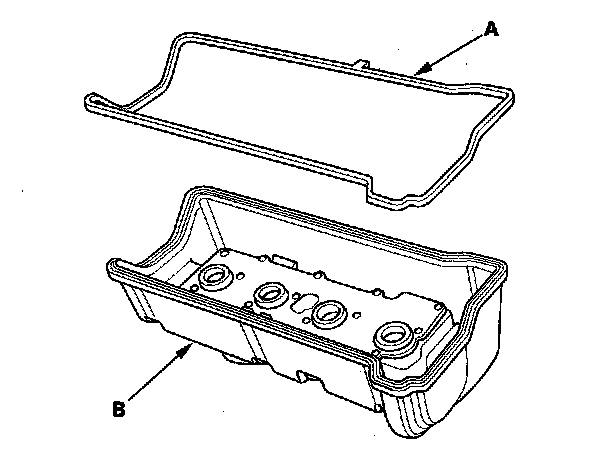 A

B