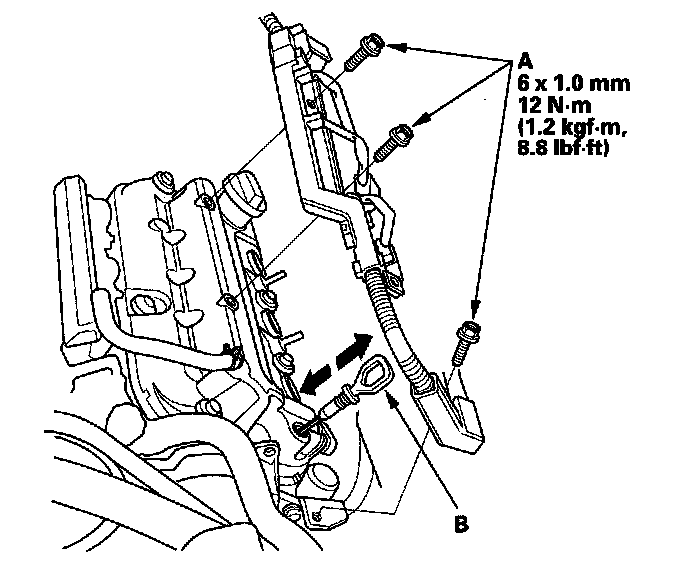 A
6 x 1.0 mm
12 N·m
(1.2 kgf·m,
8.8 lbf·ft)

B