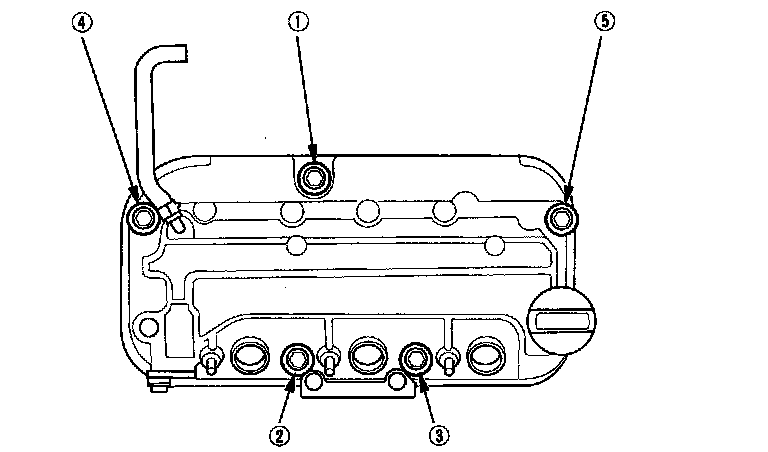 ④
①
⑤
②
③