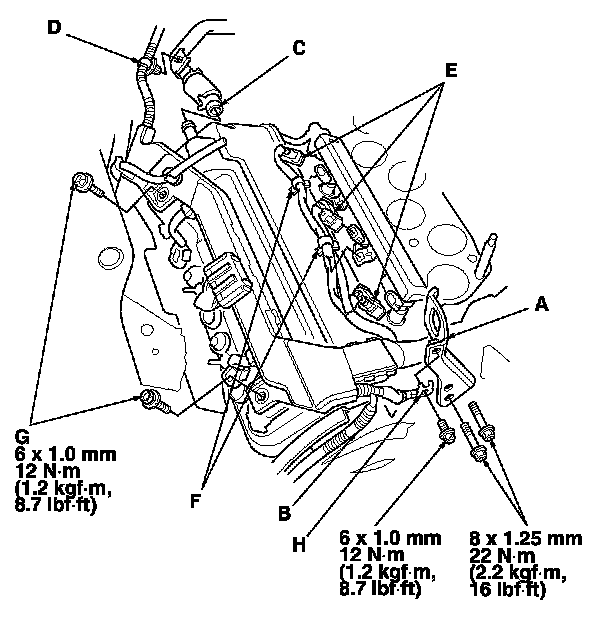 D

C

E

A

G
6 x 1.0 mm
12 N·m
(1.2 kgf·m,
8.7 lbf·ft)

F

B

H

6 x 1.0 mm
12 N·m
(1.2 kgf·m,
8.7 lbf·ft)

8 x 1.25 mm
22 N·m
(2.2 kgf·m,
16 lbf·ft)