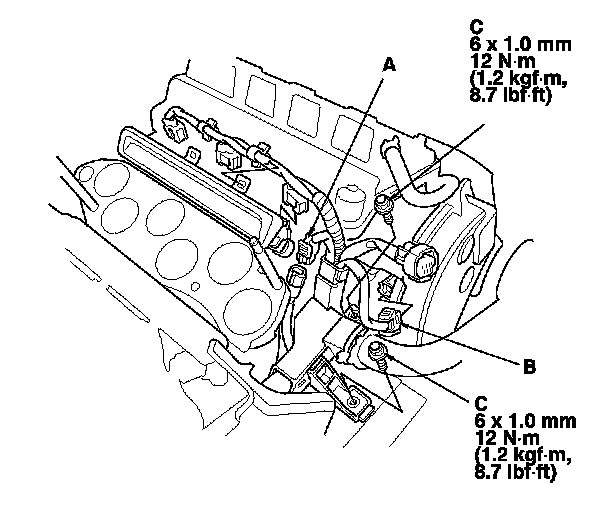 C
6 x 1.0 mm
12 N·m
(1.2 kgf·m,
8.7 lbf·ft)

A

B

C
6 x 1.0 mm
12 N·m
(1.2 kgf·m,
8.7 lbf·ft)