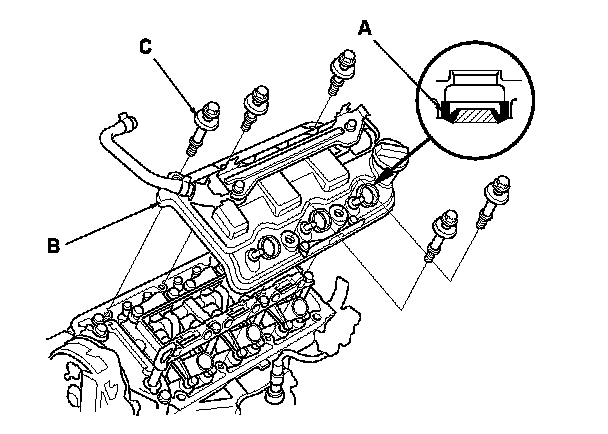 C
A
B