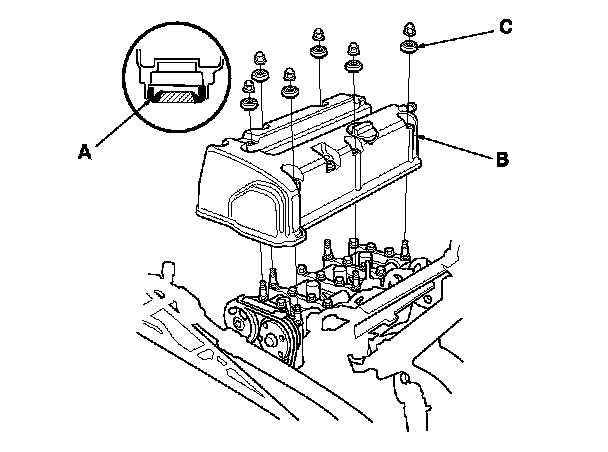 C
A
B